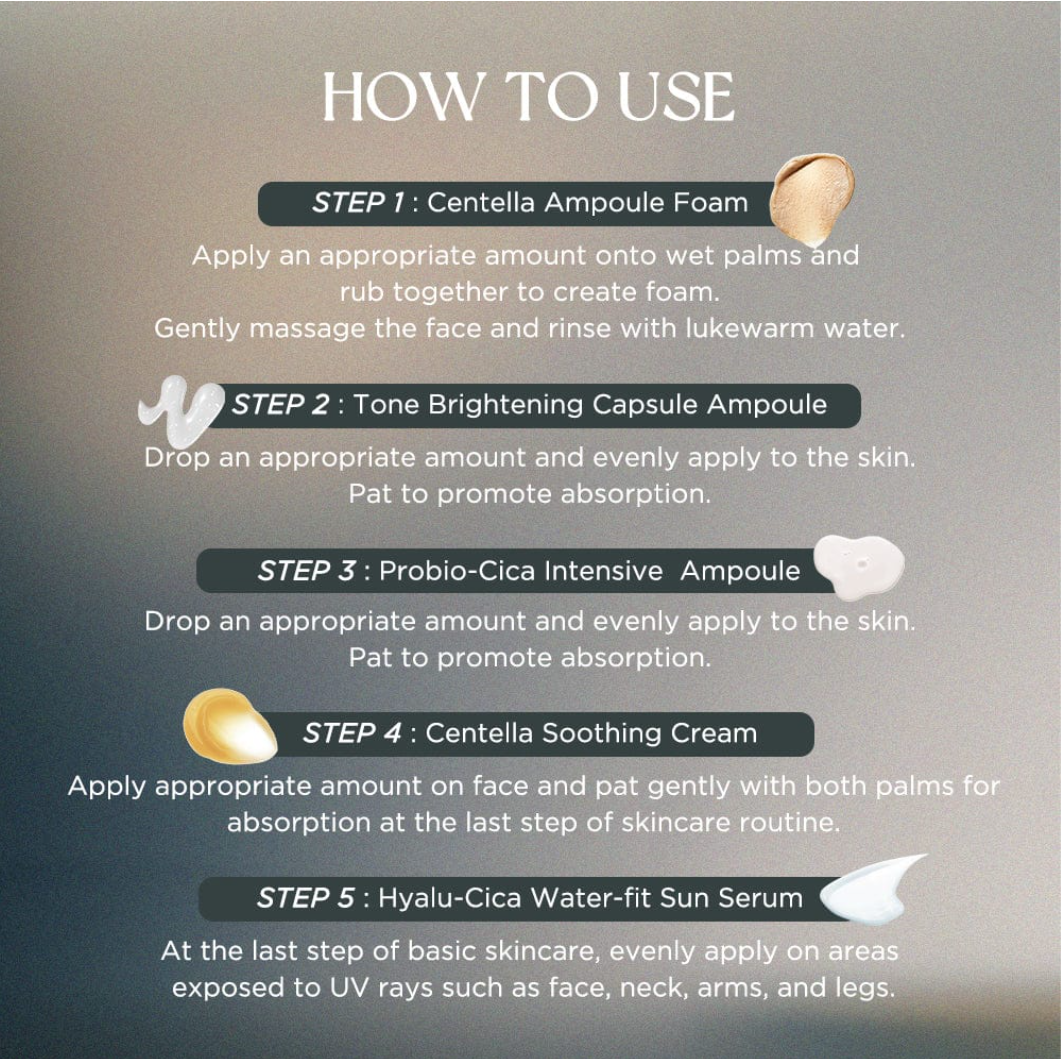 HOW TO USE

STEP 1 : Centella Ampoule Foam

Apply an appropriate amount onto wet palms and rub together to create foam. Gently massage the face and rinse with lukewarm water.

STEP 2 : Tone Brightening Capsule Ampoule

Drop an appropriate amount and evenly apply to the skin. Pat to promote absorption.

STEP 3 : Probio-Cica Intensive Ampoule

Drop an appropriate amount and evenly apply to the skin. Pat to promote absorption.

STEP 4 : Centella Soothing Cream

Apply appropriate amount on face and pat gently with both palms for absorption at the last step of skincare routine.

STEP 5 : Hyalu-Cica Water-fit Sun Serum

At the last step of basic skincare, evenly apply on areas exposed to UV rays such as face, neck, arms, and legs.