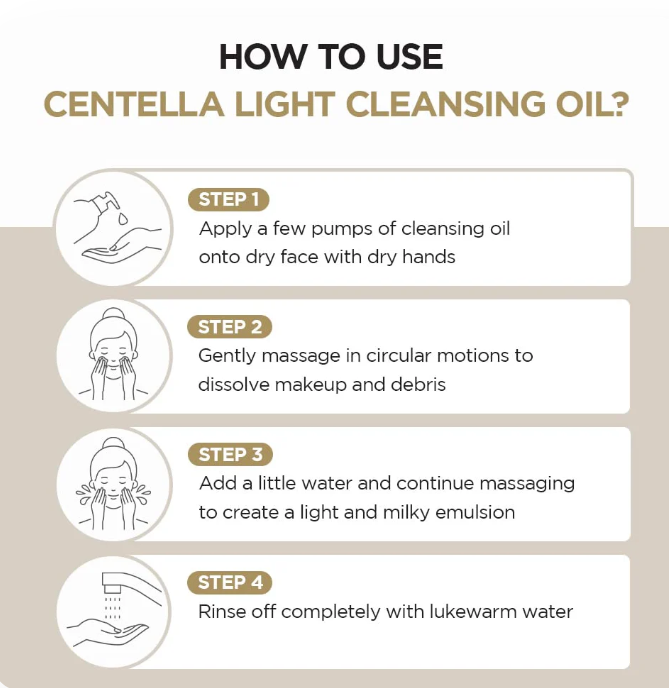 HOW TO USE
CENTELLA LIGHT CLEANSING OIL?

STEP 1
Apply a few pumps of cleansing oil onto dry face with dry hands

STEP 2
Gently massage in circular motions to dissolve makeup and debris

STEP 3
Add a little water and continue massaging to create a light and milky emulsion

STEP 4
Rinse off completely with lukewarm water